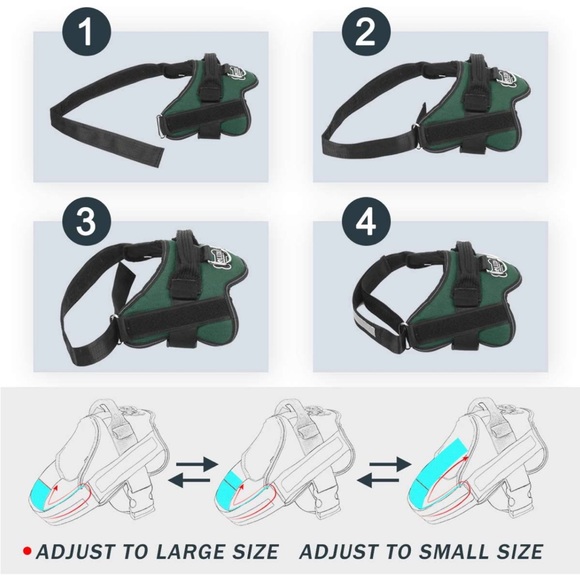 1

2

3

4

ADJUST TO LARGE SIZE ADJUST TO SMALL SIZE